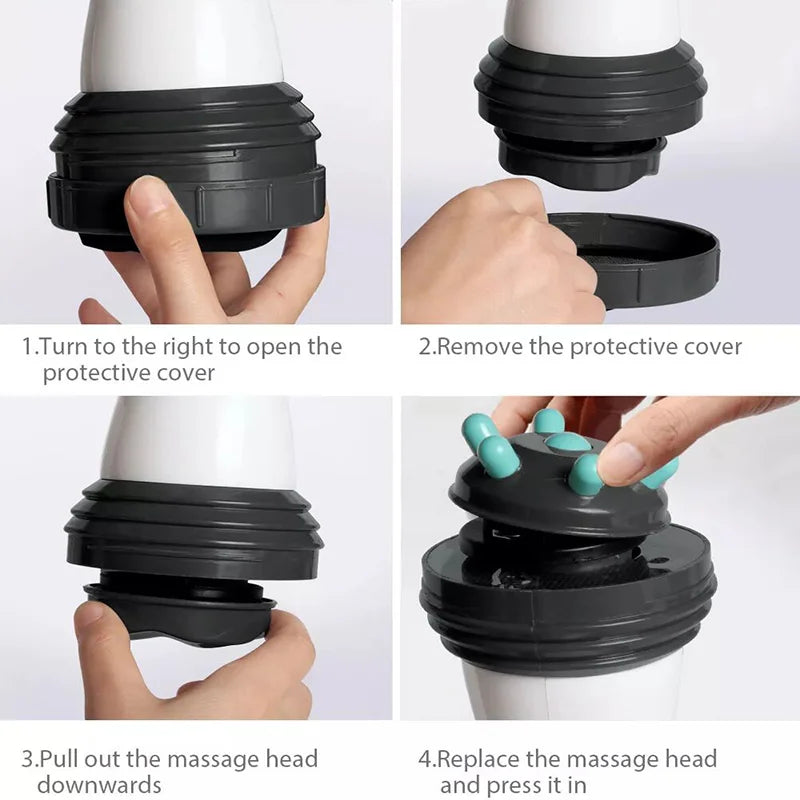 1.Turn to the right to open the protective cover

2.Remove the protective cover

3.Pull out the massage head downwards

4.Replace the massage head and press it in